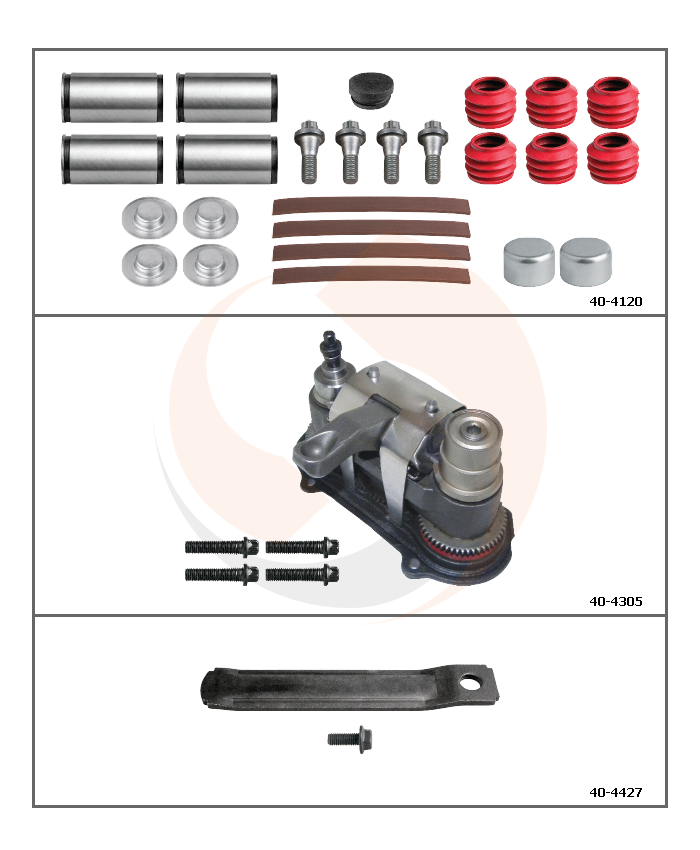 40-4120

40-4305

40-4427