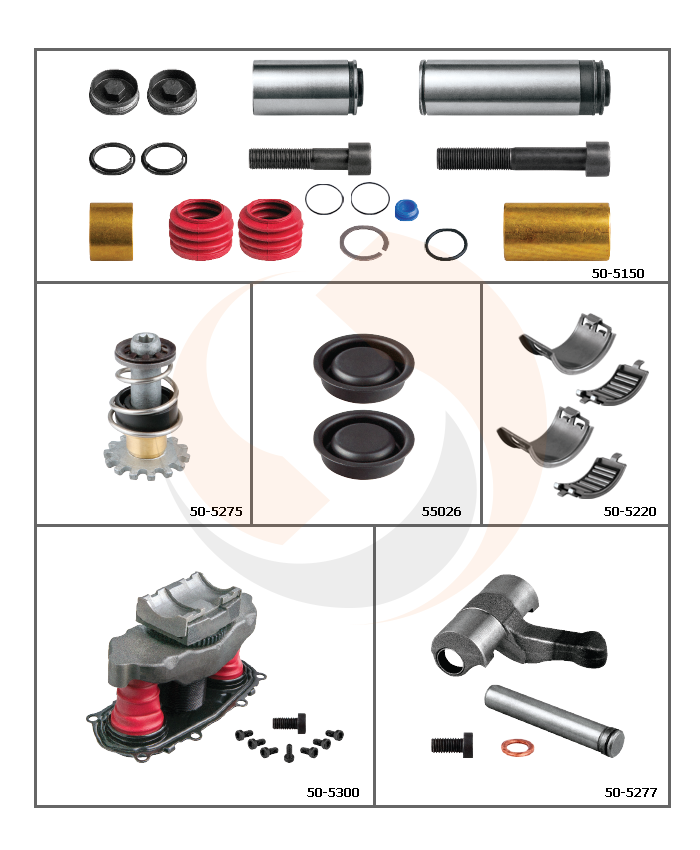 50-5150

50-5275

55026

50-5220

50-5300

50-5277