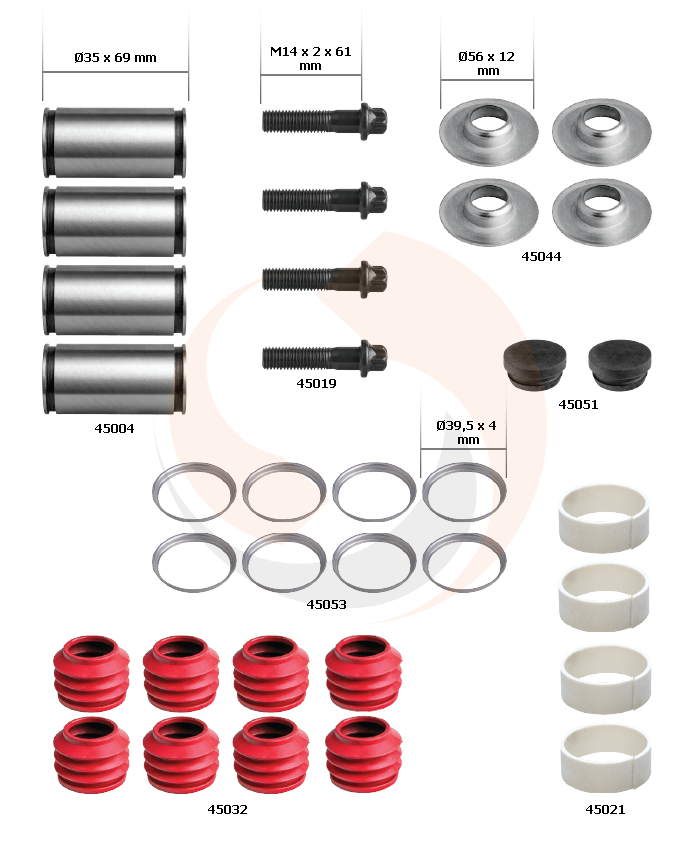 Ø35 x 69 mm

M14 x 2 x 61 mm

Ø56 x 12 mm

45044

45019

45051

45004

Ø39,5 x 4 mm

45053

45032

45021